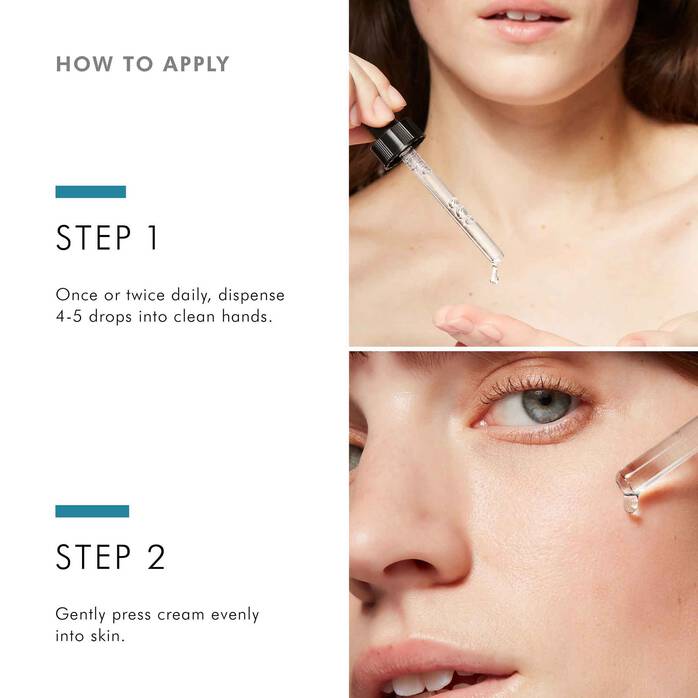 HOW TO APPLY

STEP 1

Once or twice daily, dispense 4-5 drops into clean hands.

STEP 2

Gently press cream evenly into skin.