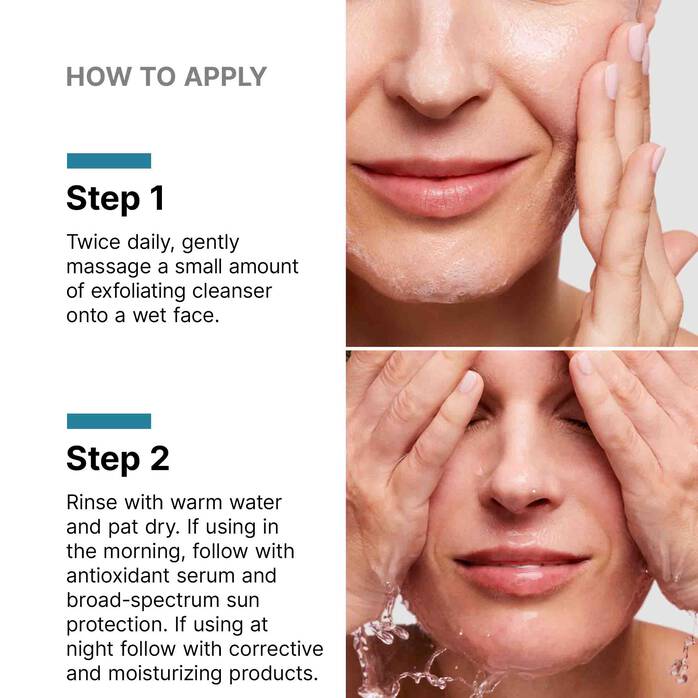 HOW TO APPLY

Step 1

Twice daily, gently massage a small amount of exfoliating cleanser onto a wet face.

Step 2

Rinse with warm water and pat dry. If using in the morning, follow with antioxidant serum and broad-spectrum sun protection. If using at night follow with corrective and moisturizing products.